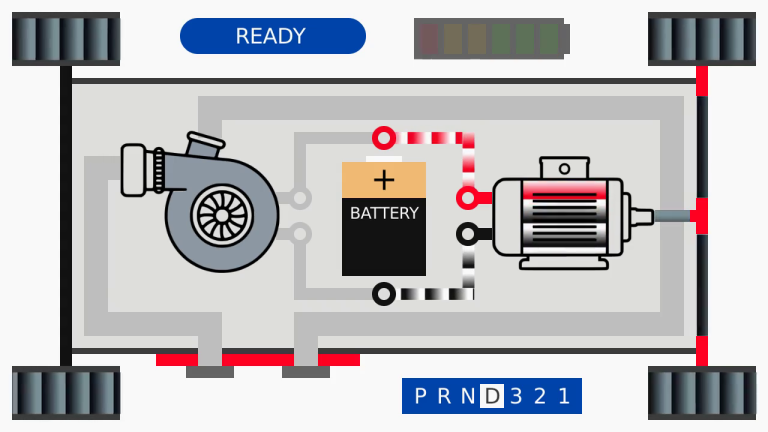 READY

+
BATTERY

P R N D 3 2 1